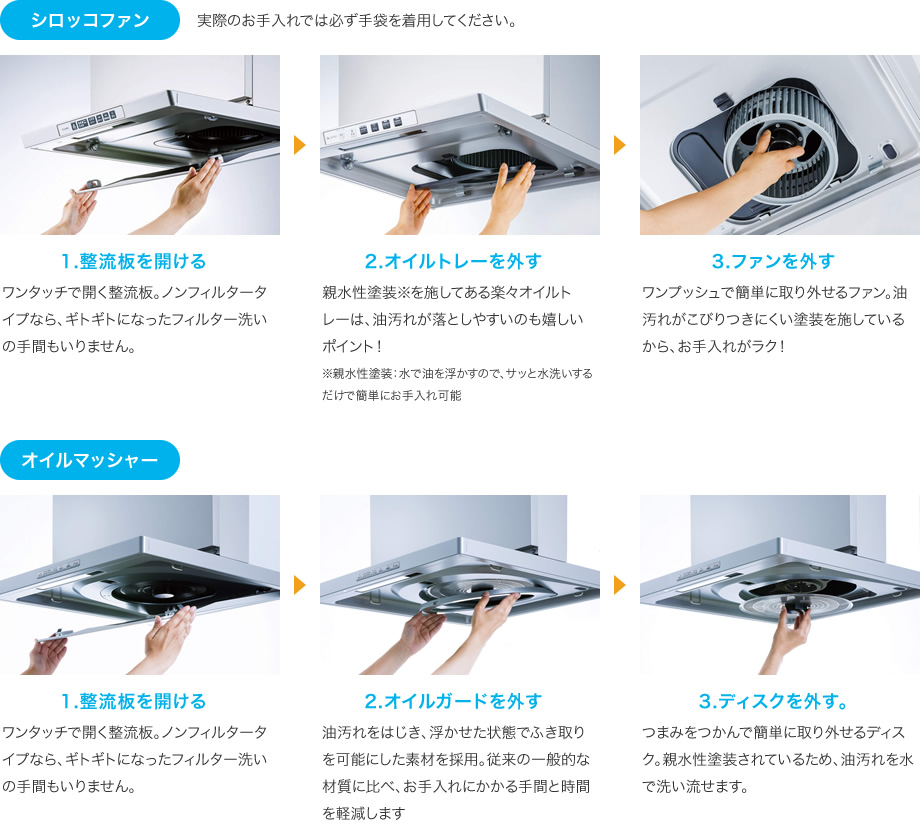 シロッコファン

実際のお手入れでは必ず手袋を着用してください。

1.整流板を開ける

ワンタッチで開く整流板。ノンフィルタータイプなら、ギトギトになったフィルター洗いの手間もいりません。

2.オイルトレーを外す

親水性塗装※を施してある楽々オイルトレーは、油汚れが落としやすいのも嬉しいポイント！

※親水性塗装：水で油を浮かすので、サッと水洗いするだけで簡単にお手入れ可能

3.ファンを外す

ワンプッシュで簡単に取り外せるファン。油汚れがこびりつきにくい塗装を施しているから、お手入れがラク！

オイルマッシャー

1.整流板を開ける

ワンタッチで開く整流板。ノンフィルタータイプなら、ギトギトになったフィルター洗いの手間もいりません。

2.オイルガードを外す

油汚れをはじき、浮かせた状態でふき取りを可能にした素材を採用。従来の一般的な材質に比べ、お手入れにかかる手間と時間を軽減します

3.ディスクを外す。

つまみをつかんで簡単に取り外せるディスク。親水性塗装されているため、油汚れを水で洗い流せます。