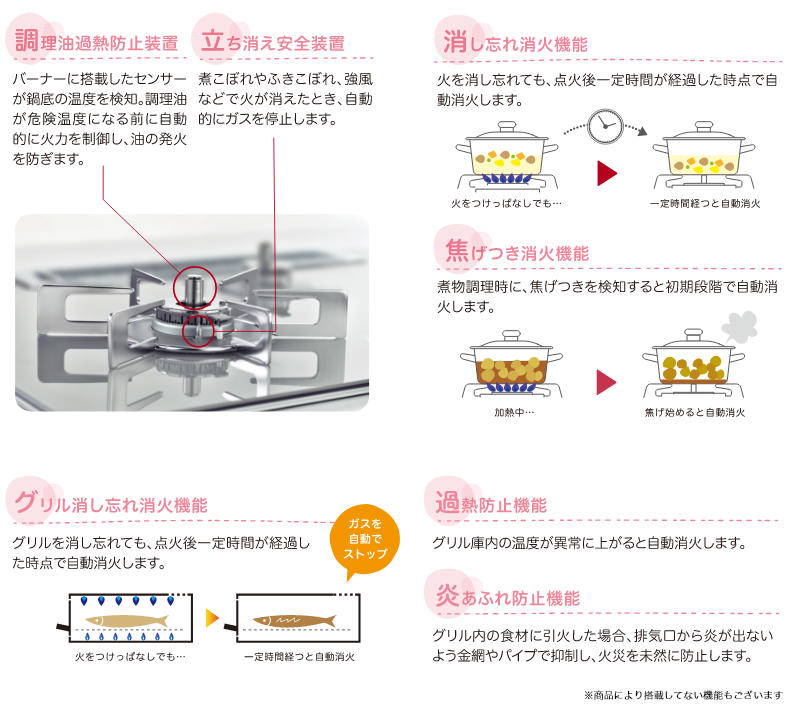 調理油過熱防止装置

バーナーに搭載したセンサーが鍋底の温度を検知。調理油が危険温度になる前に自動的に火力を制御し、油の発火を防ぎます。

立ち消え安全装置

煮こぼれやふきこぼれ、強風などで火が消えたとき、自動的にガスを停止します。

消し忘れ消火機能

火を消し忘れても、点火後一定時間が経過した時点で自動消火します。

火をつけっぱなしでも…

一定時間経つと自動消火

焦げつき消火機能

煮物調理時に、焦げつきを検知すると初期段階で自動消火します。

加熱中…

焦げ始めると自動消火

グリル消し忘れ消火機能

グリルを消し忘れても、点火後一定時間が経過した時点で自動消火します。

ガスを自動でストップ

火をつけっぱなしでも…

一定時間経つと自動消火

過熱防止機能

グリル庫内の温度が異常に上がると自動消火します。

炎あふれ防止機能

グリル内の食材に引火した場合、排気口から炎が出ないよう金網やパイプで抑制し、火災を未然に防止します。

※商品により搭載してない機能もございます