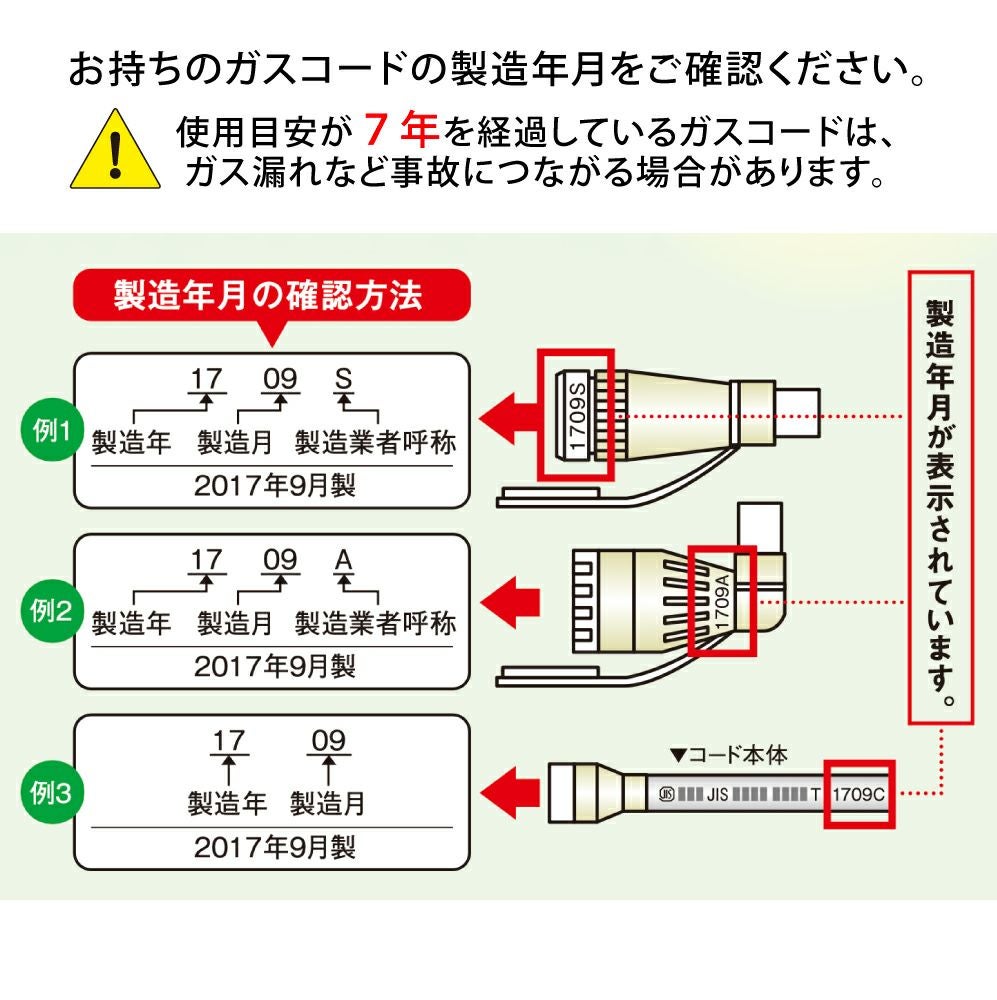 お持ちのガスコードの製造年月をご確認ください。

使用目安が 7 年を経過しているガスコードは、ガス漏れなど事故につながる場合があります。

製造年月の確認方法

例1
17 09 S
製造年 製造月 製造業者呼称
2017年9月製

1709S

例2
17 09 A
製造年 製造月 製造業者呼称
2017年9月製

1709A

例3
17 09
製造年 製造月
2017年9月製

▼コード本体
JIS JIS T 1709C

製造年月が表示されています。