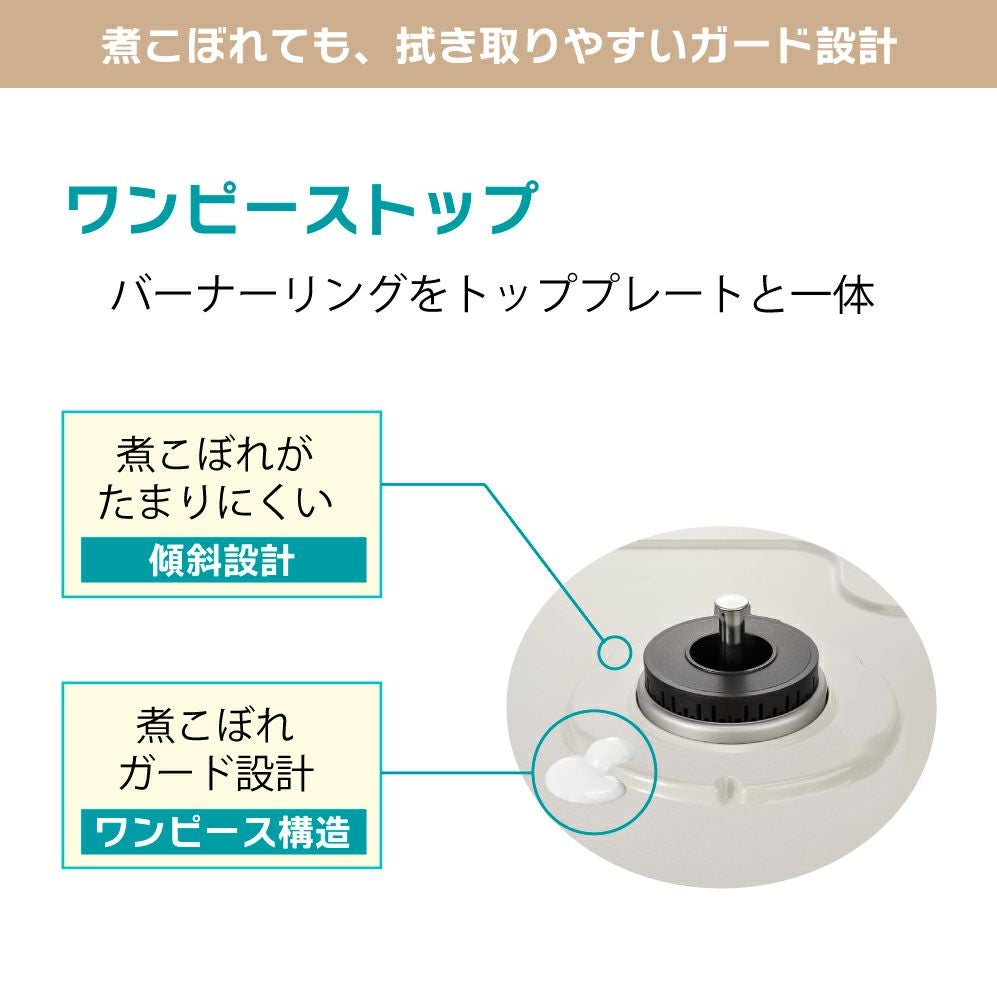 煮こぼれても、拭き取りやすいガード設計

ワンピーストップ

バーナーリングをトッププレートと一体

煮こぼれが
たまりにくい

傾斜設計

煮こぼれ
ガード設計

ワンピース構造