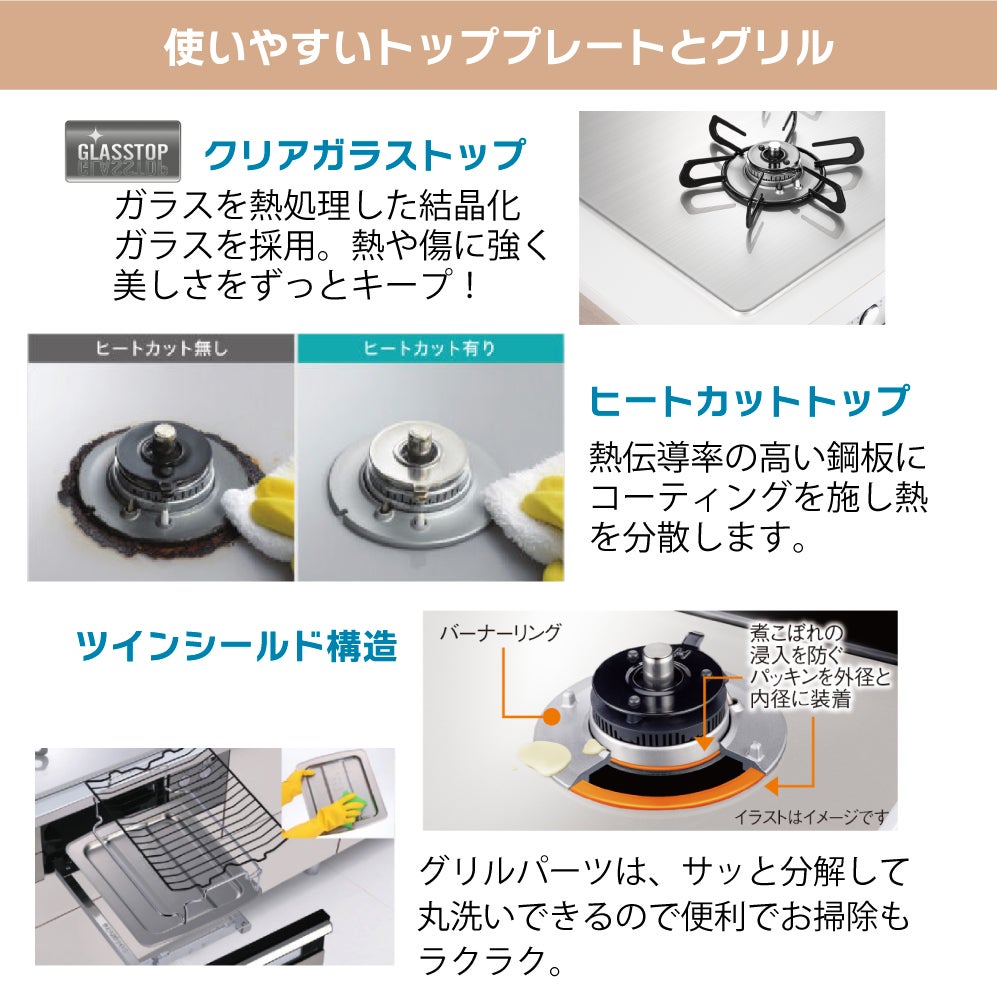 使いやすいトッププレートとグリル

GLASSTOP

クリアガラストップ

ガラスを熱処理した結晶化ガラスを採用。熱や傷に強く美しさをずっとキープ！

ヒートカット無し

ヒートカット有り

ヒートカットトップ

熱伝導率の高い鋼板にコーティングを施し熱を分散します。

ツインシールド構造

バーナーリング

煮こぼれの浸入を防ぐパッキンを外径と内径に装着

イラストはイメージです

グリルパーツは、サッと分解して丸洗いできるので便利でお掃除もラクラク。