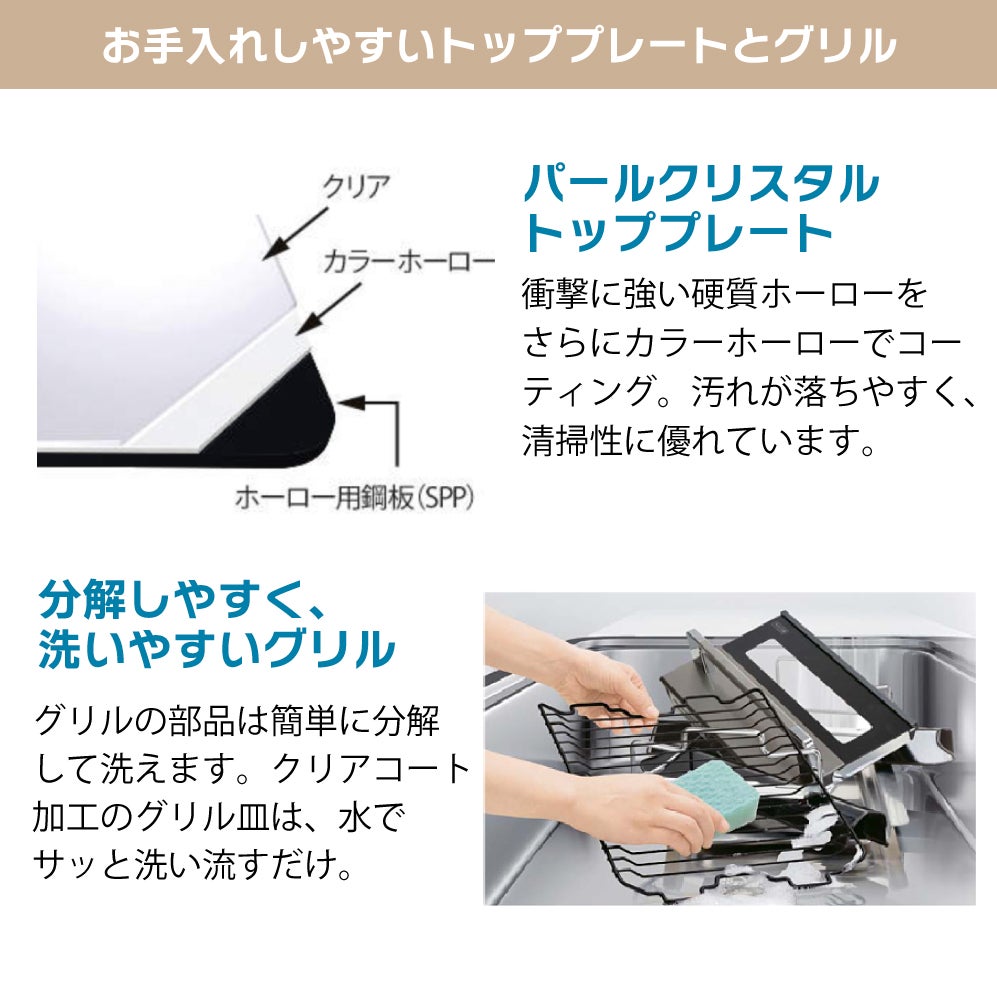 お手入れしやすいトッププレートとグリル

クリア

カラーホーロー

ホーロー用鋼板(SPP)

パールクリスタルトッププレート

衝撃に強い硬質ホーローをさらにカラーホーローでコーティング。汚れが落ちやすく、清掃性に優れています。

分解しやすく、洗いやすいグリル

グリルの部品は簡単に分解して洗えます。クリアコート加工のグリル皿は、水でサッと洗い流すだけ。