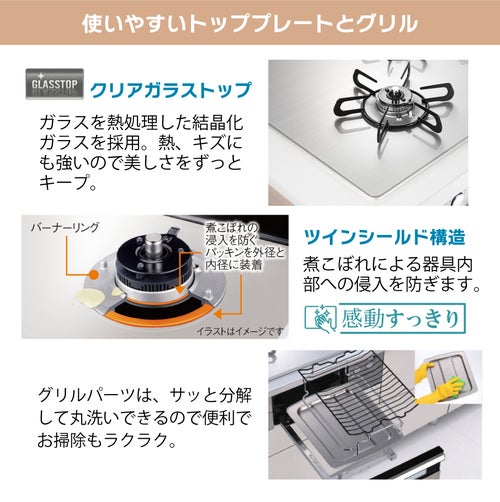 使いやすいトッププレートとグリル

GLASSTOP

クリアガラストップ

ガラスを熱処理した結晶化ガラスを採用。熱、キズにも強いので美しさをずっとキープ。

バーナーリング

煮こぼれの浸入を防ぐパッキンを外径と内径に装着

イラストはイメージです

ツインシールド構造

煮こぼれによる器具内部への侵入を防ぎます。

感動すっきり

グリルパーツは、サッと分解して丸洗いできるので便利でお掃除もラクラク。