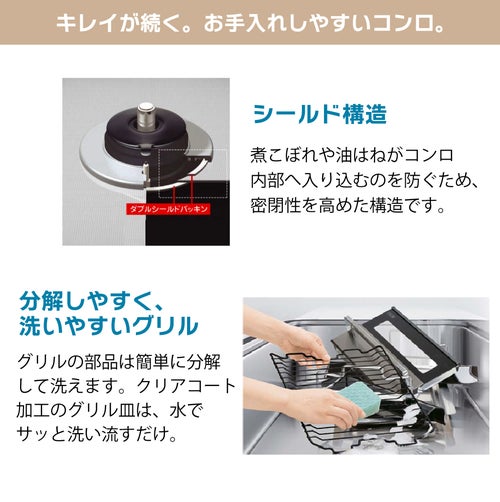 キレイが続く。お手入れしやすいコンロ。

ダブルシールドパッキン

シールド構造

煮こぼれや油はねがコンロ内部へ入り込むのを防ぐため、密閉性を高めた構造です。

分解しやすく、洗いやすいグリル

グリルの部品は簡単に分解して洗えます。クリアコート加工のグリル皿は、水でサッと洗い流すだけ。