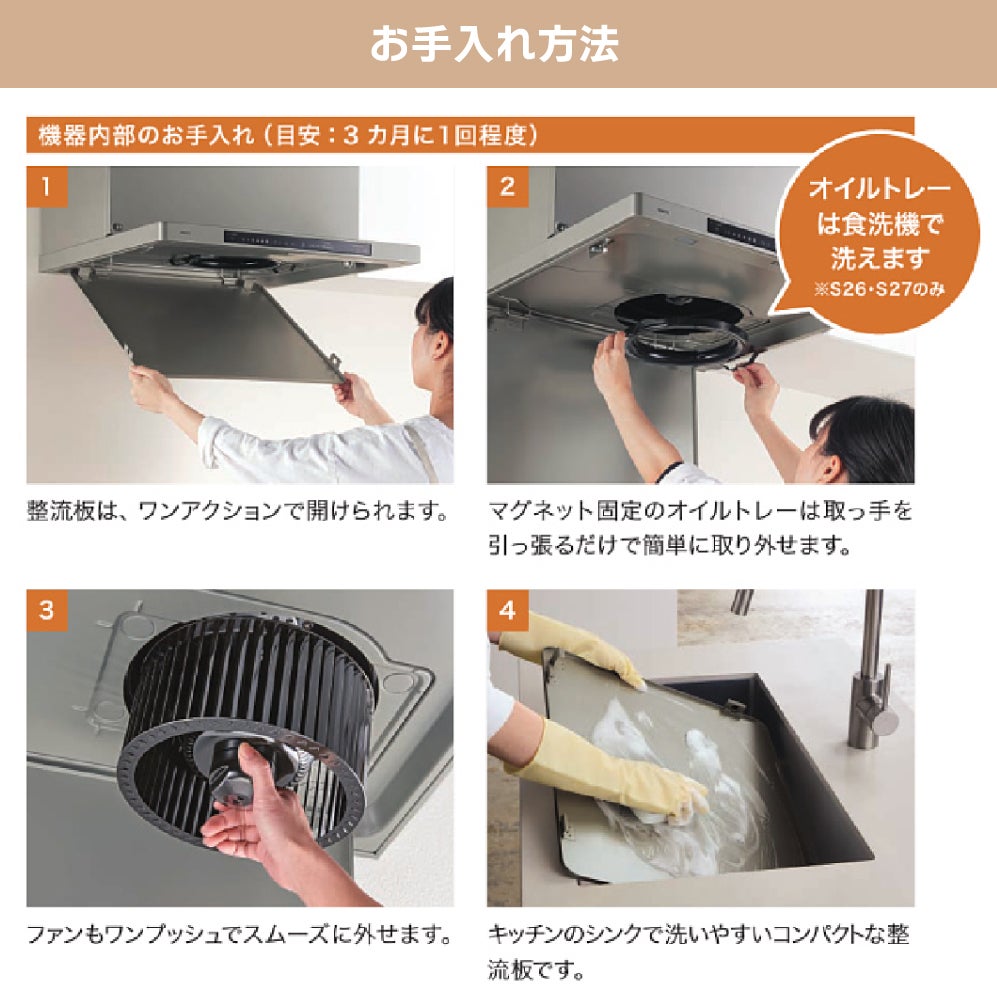 お手入れ方法

機器内部のお手入れ（目安：3 カ月に1回程度）

1

整流板は、ワンアクションで開けられます。

2

オイルトレーは食洗機で洗えます
※S26･S27のみ

マグネット固定のオイルトレーは取っ手を引っ張るだけで簡単に取り外せます。

3

ファンもワンプッシュでスムーズに外せます。

4

キッチンのシンクで洗いやすいコンパクトな整流板です。